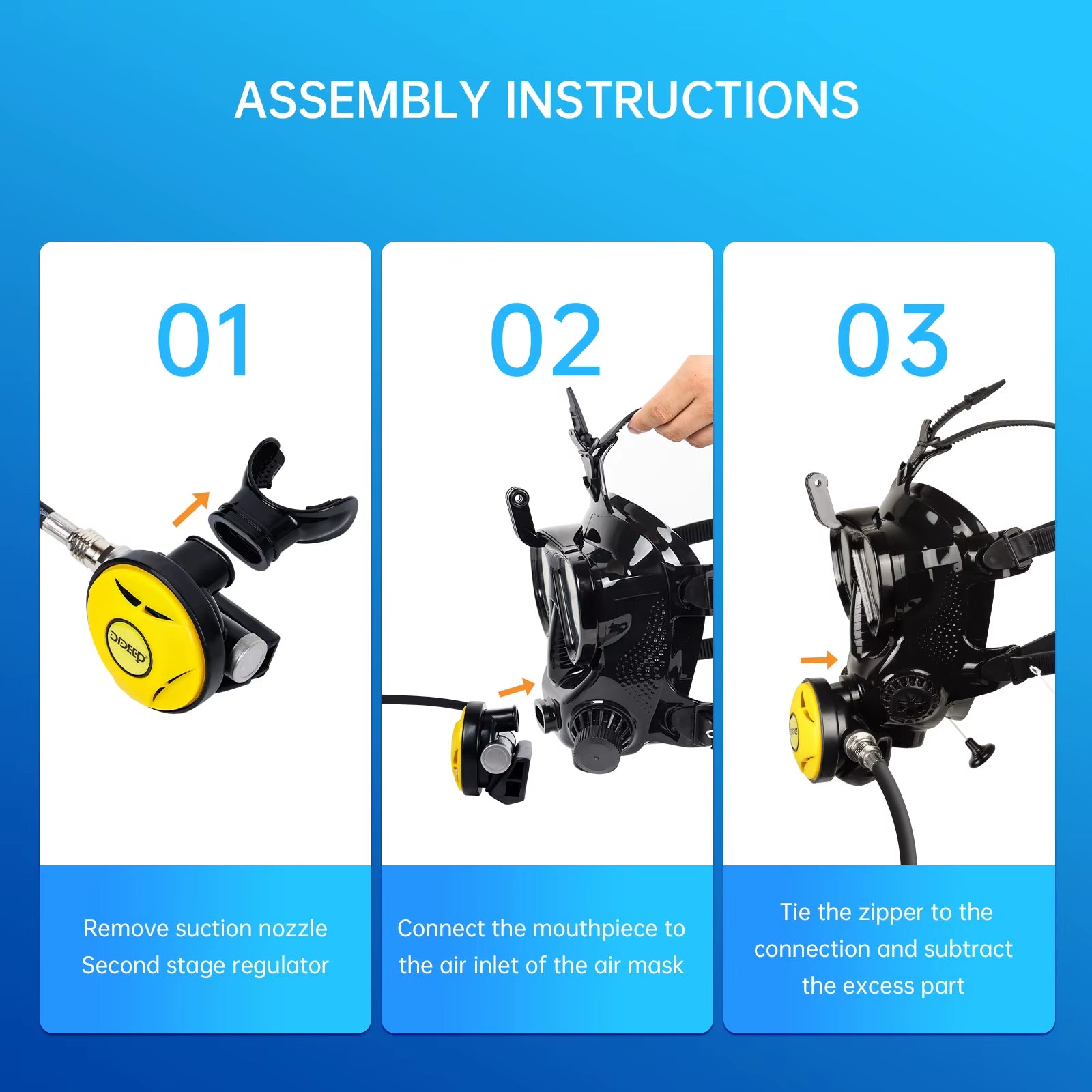 ASSEMBLY INSTRUCTIONS

01

DIDEEP

Remove suction nozzle
Second stage regulator

02

Connect the mouthpiece to the air inlet of the air mask

03

Tie the zipper to the connection and subtract the excess part